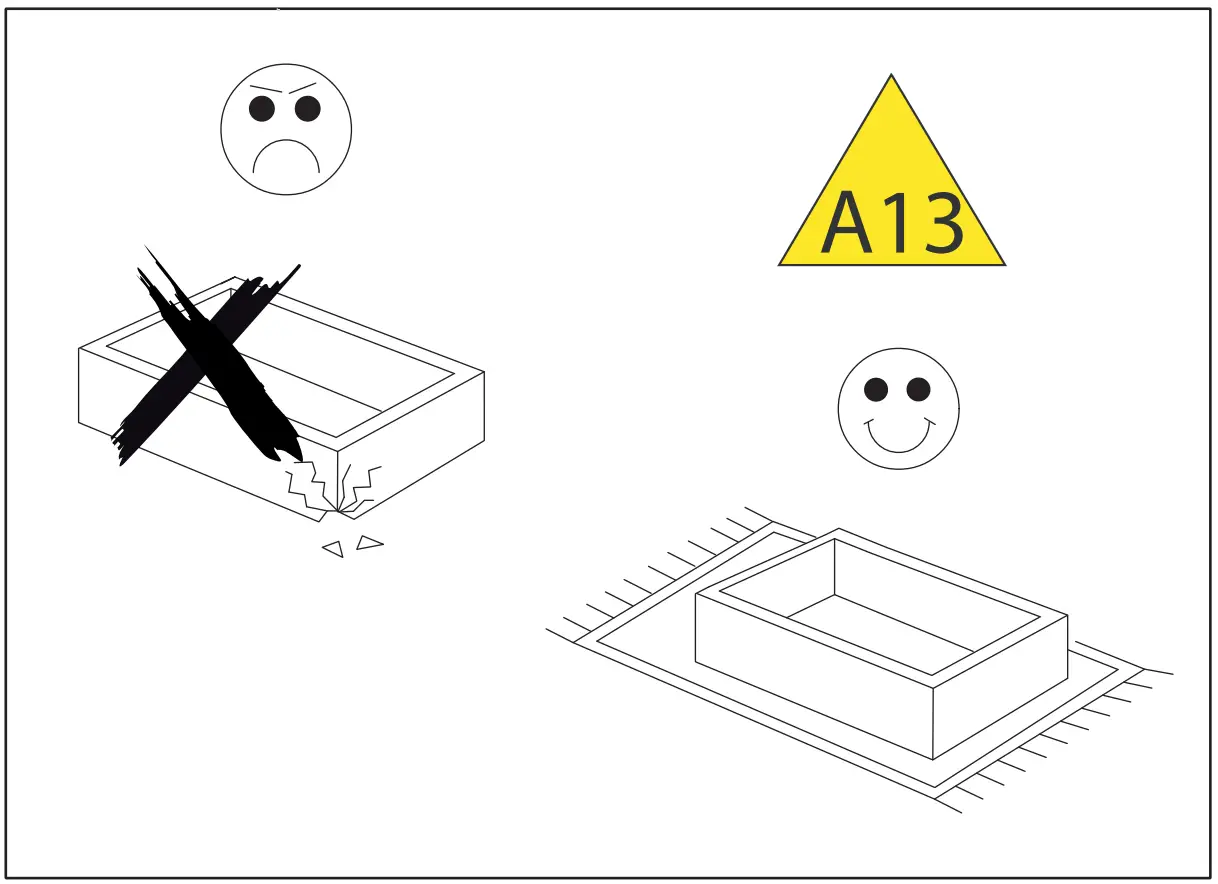 A13