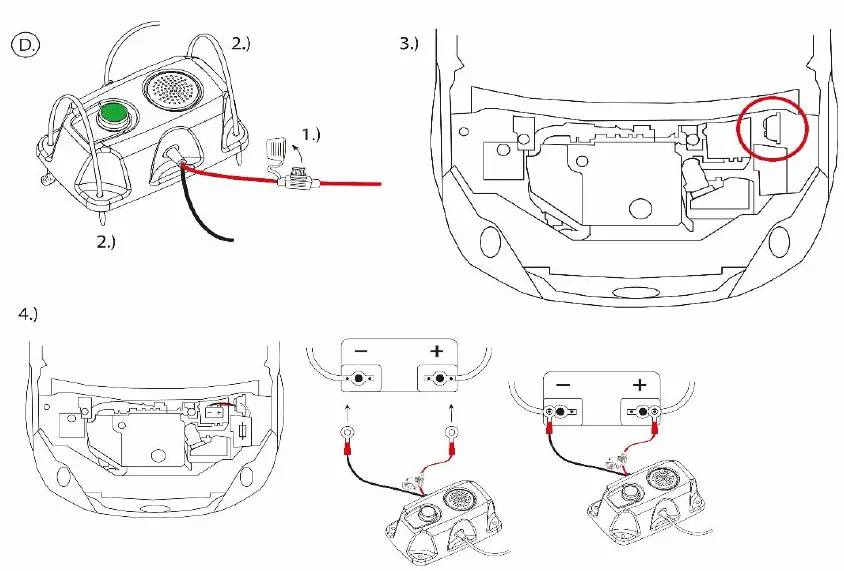 D.

2.)

1.)

2.)

3.)

4.)

−

+

−

+