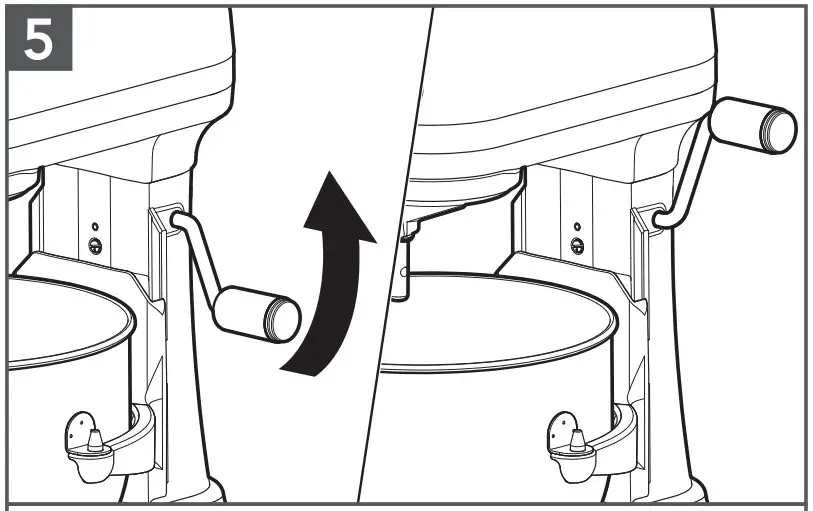 5