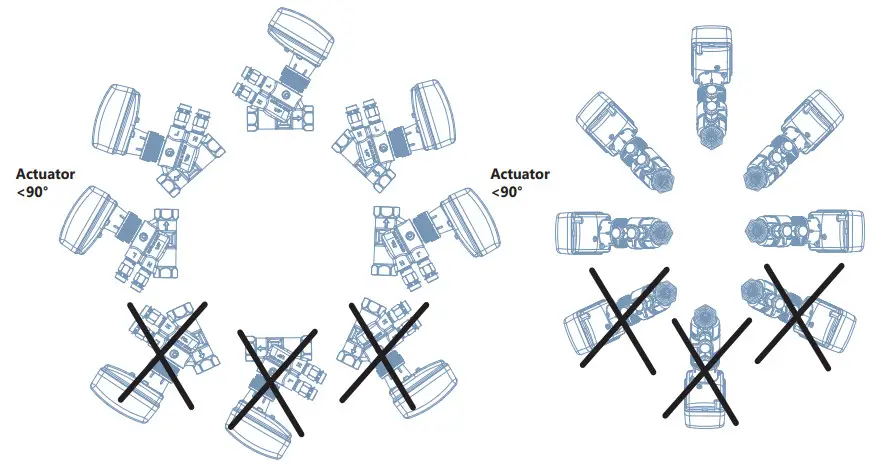 Actuator
<90°

Actuator
<90°