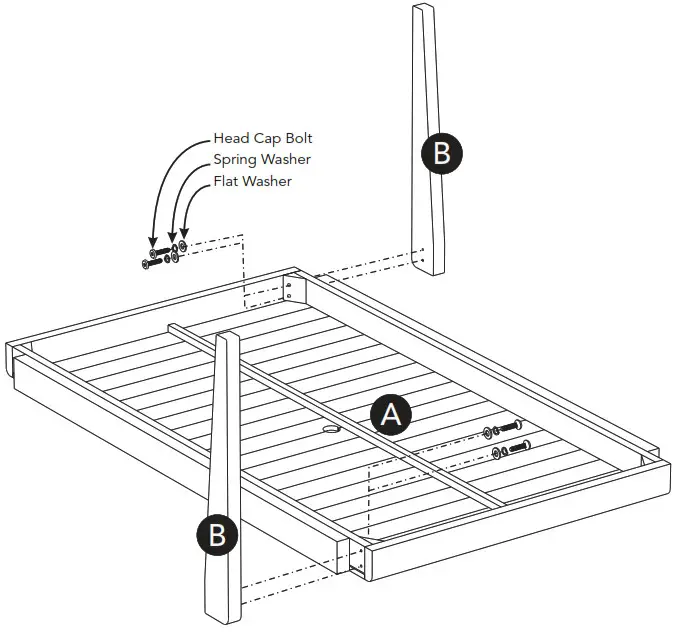 Head Cap Bolt
Spring Washer
Flat Washer

B

A

B