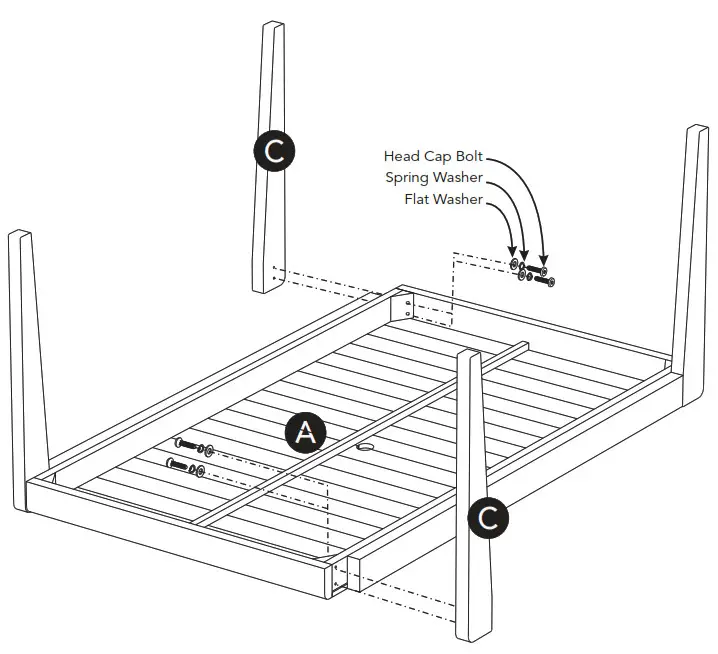 C

Head Cap Bolt
Spring Washer
Flat Washer

A

C