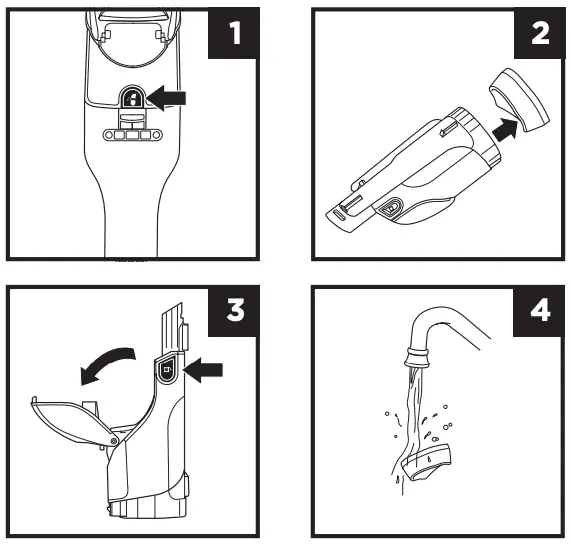 1

2

3

4