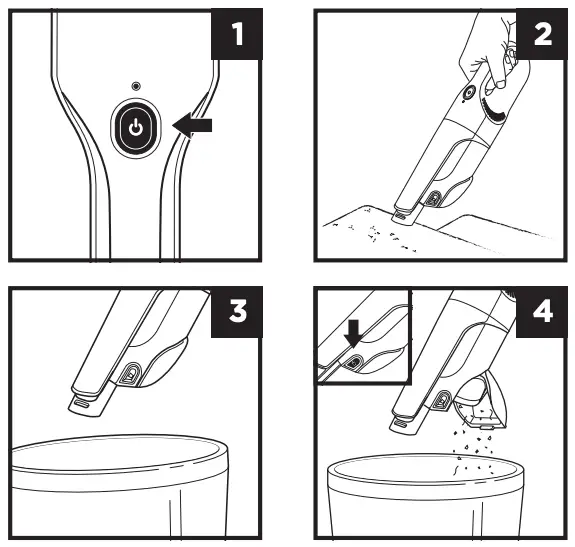 1

2

3

4