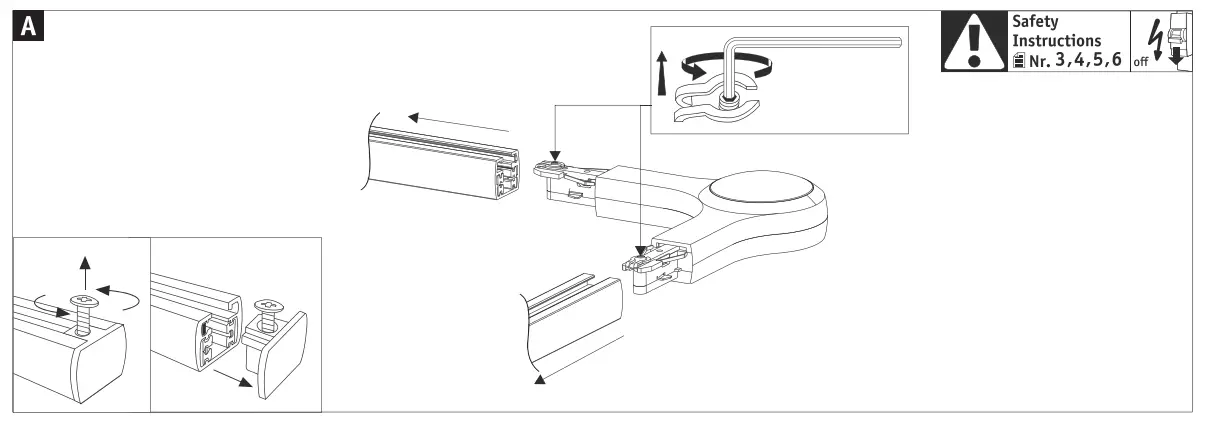 A

Safety Instructions
Nr. 3,4,5,6

off