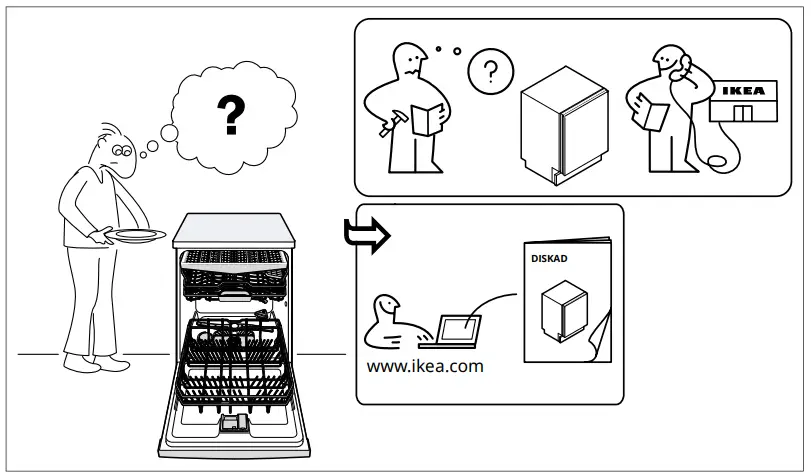 ?

?

IKEA

DISKAD

www.ikea.com