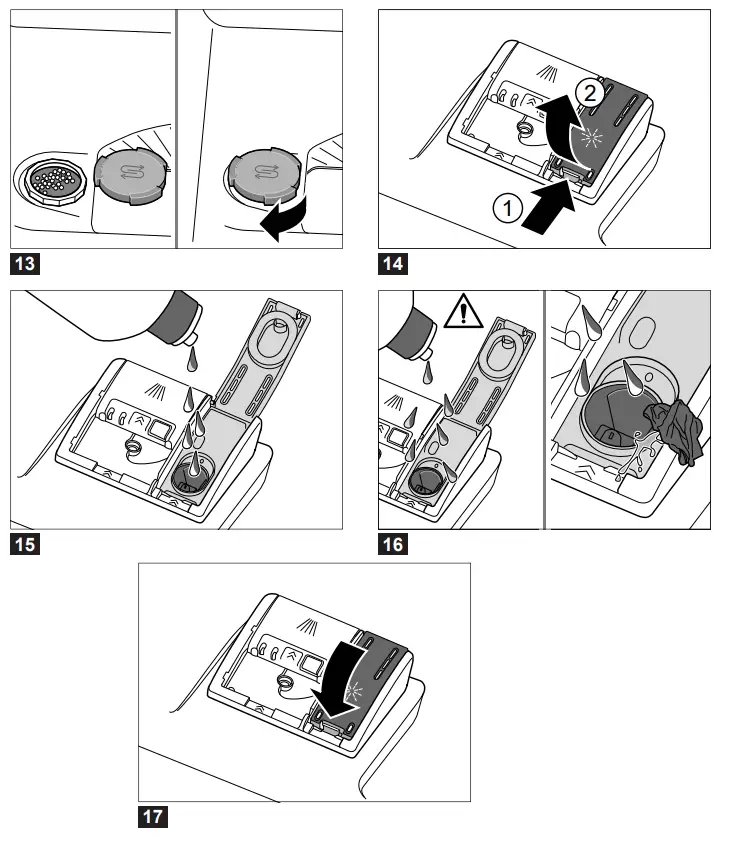 13

2

1

14

15

16

17