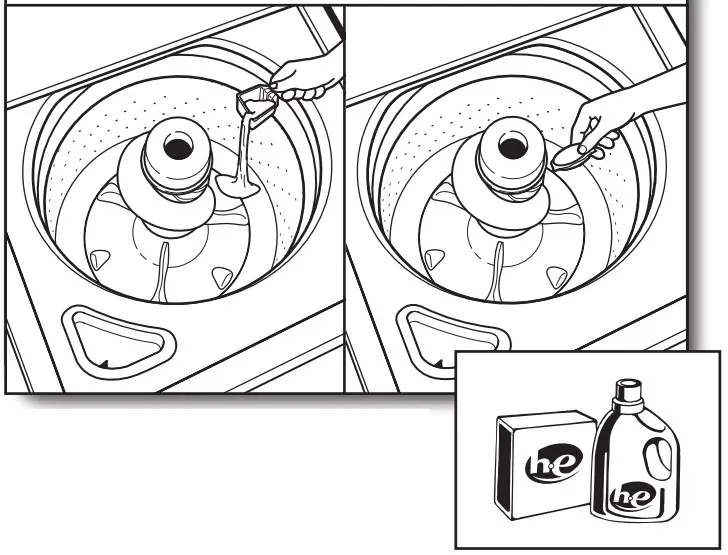 h·e

h·e