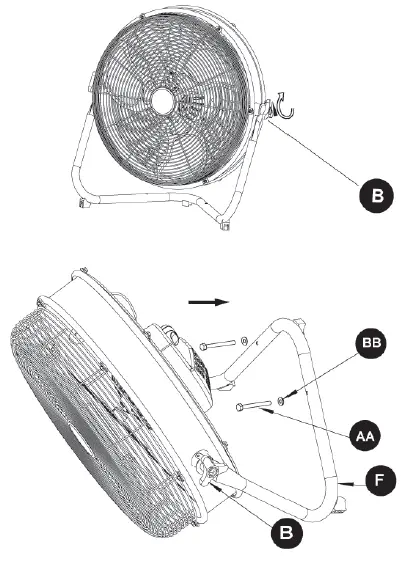 B

BB

AA

F

B