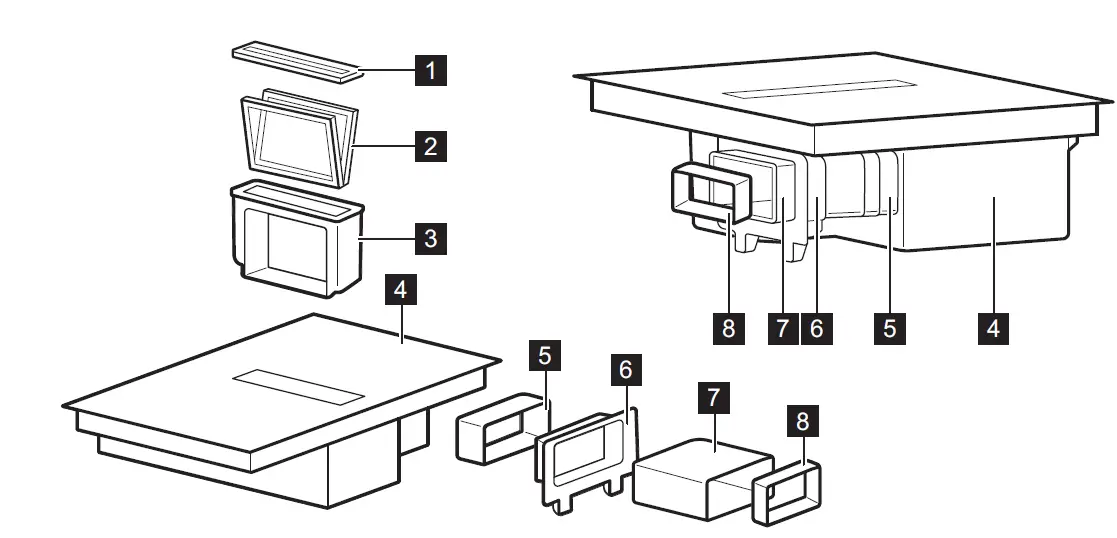 1
2
3
4
5
6
7
8
8
7
6
5
4