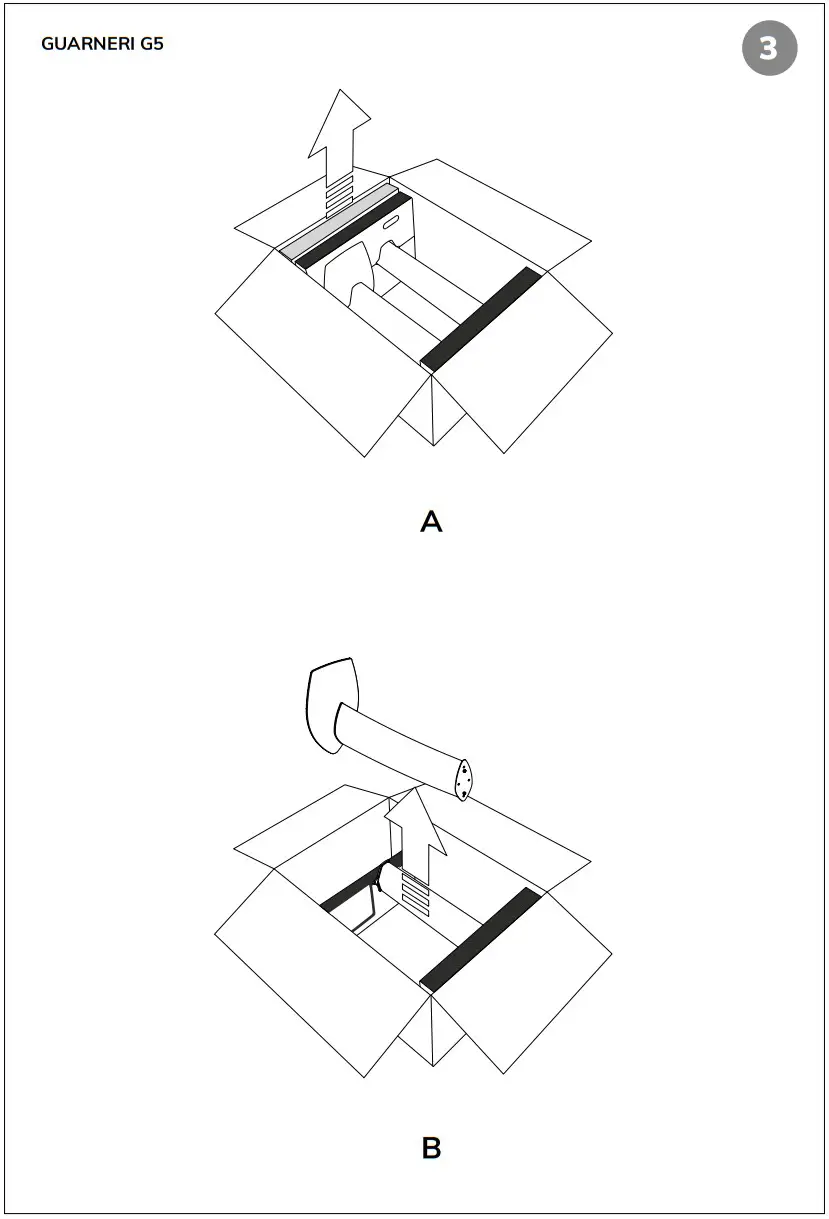 GUARNERI G5

3

A

B