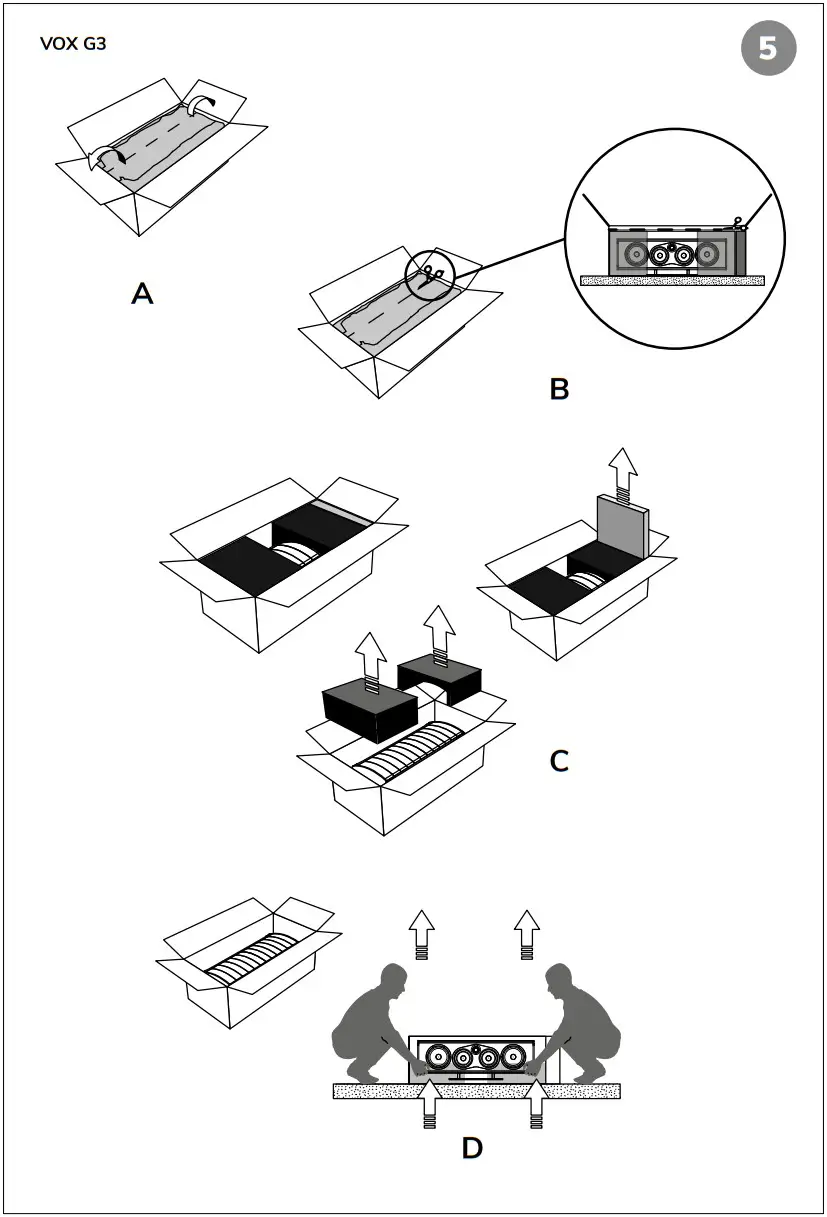 VOX G3

5

A

B

C

D