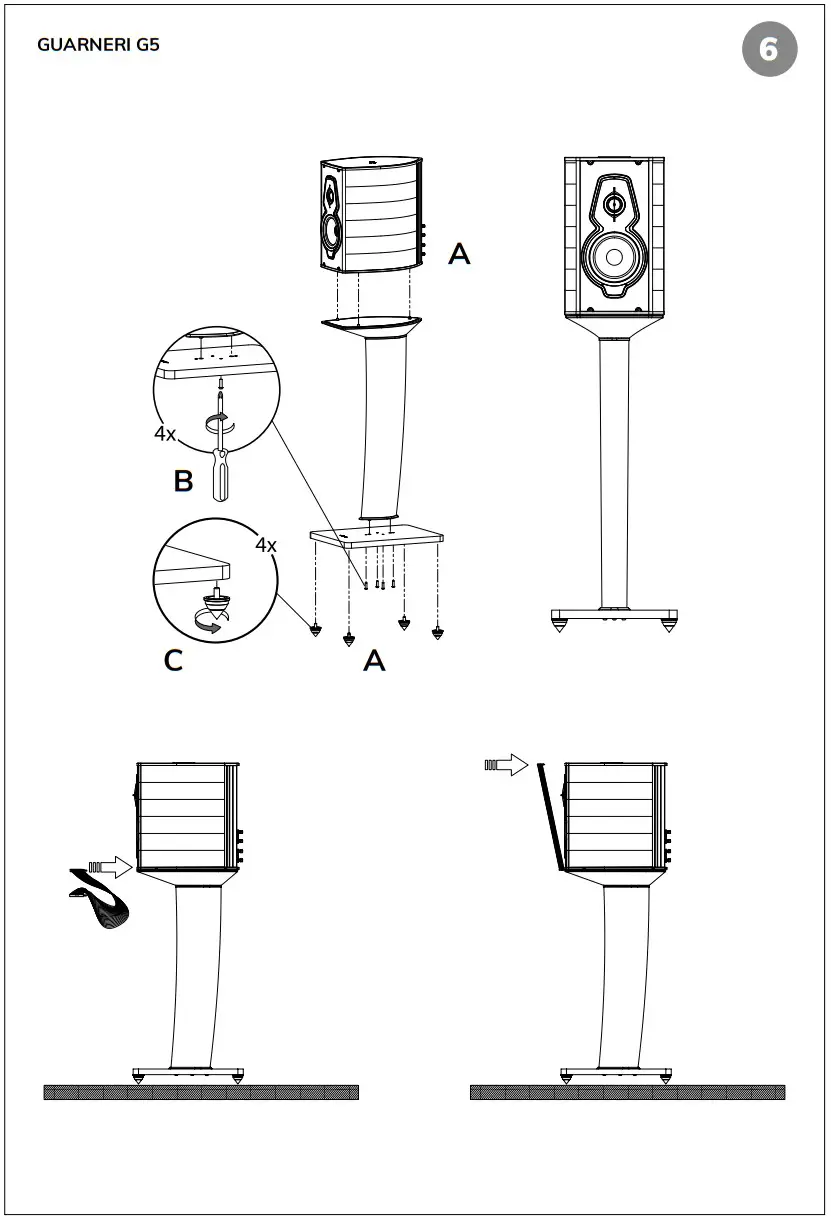 GUARNERI G5

6

A

4x

B

4x

C

A