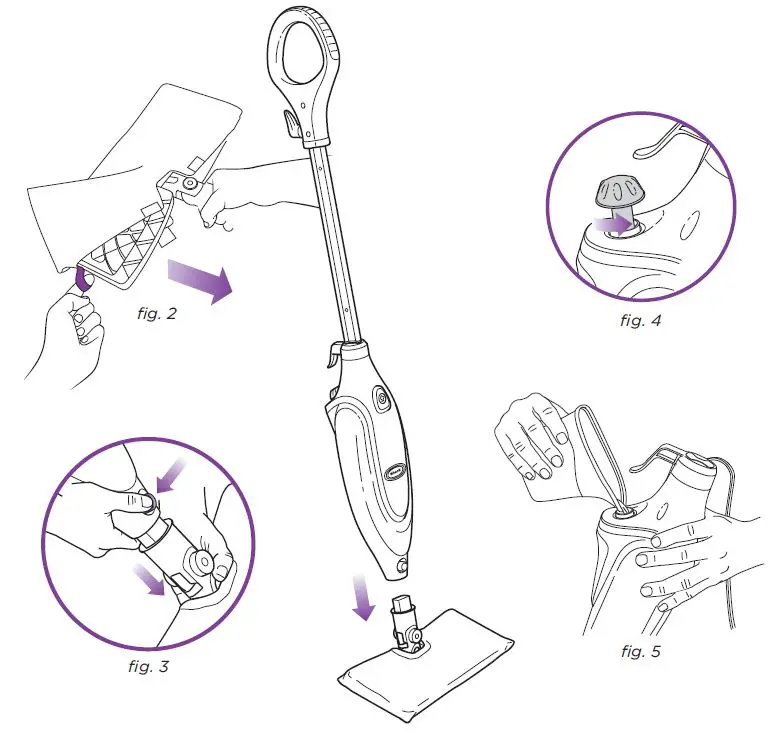 fig. 2

fig. 4

fig. 3

fig. 5