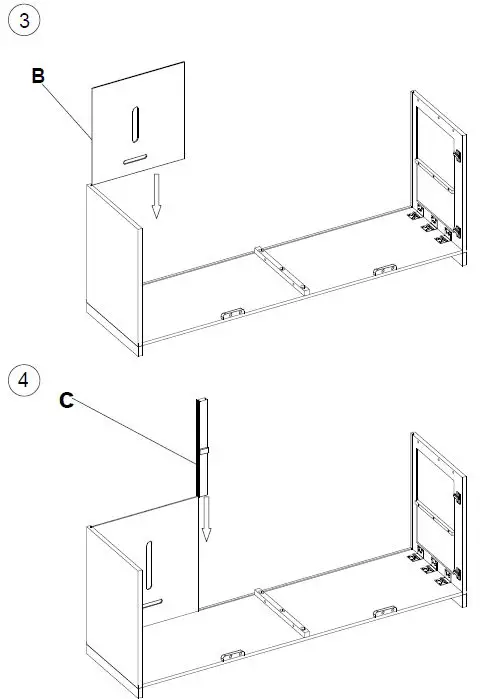 3

B

4

C