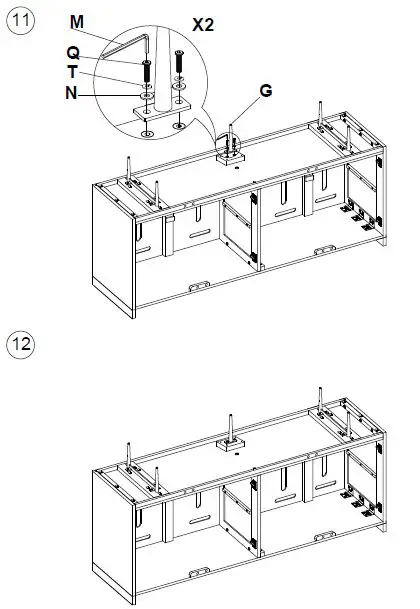 11

M

X2

Q

T

N

G

12