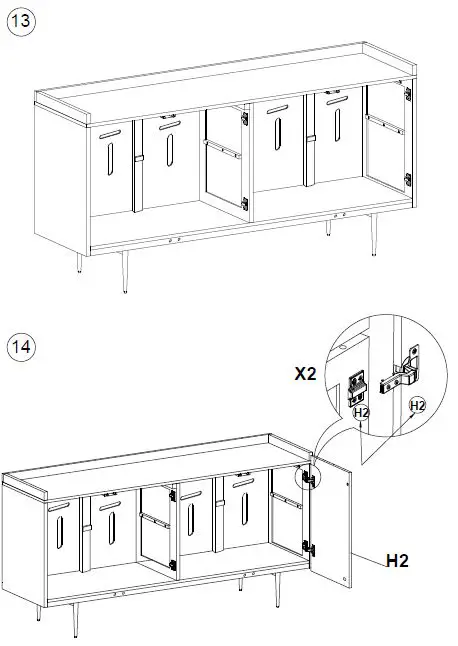 13

14

X2

H2

H2

H2