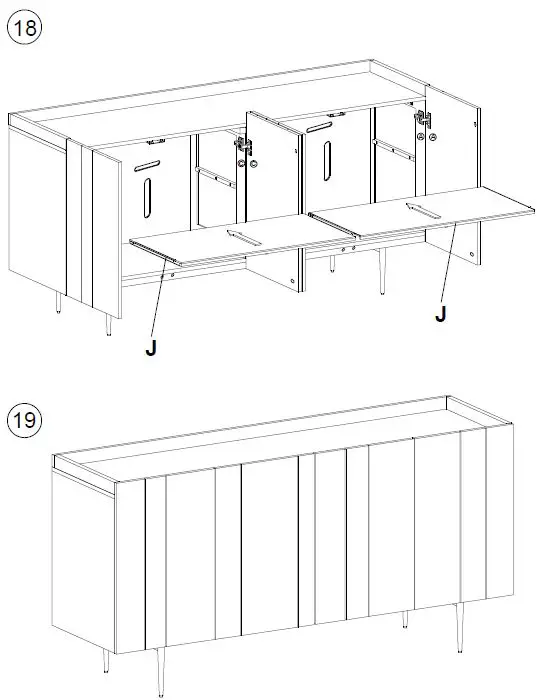 18

J

J

19