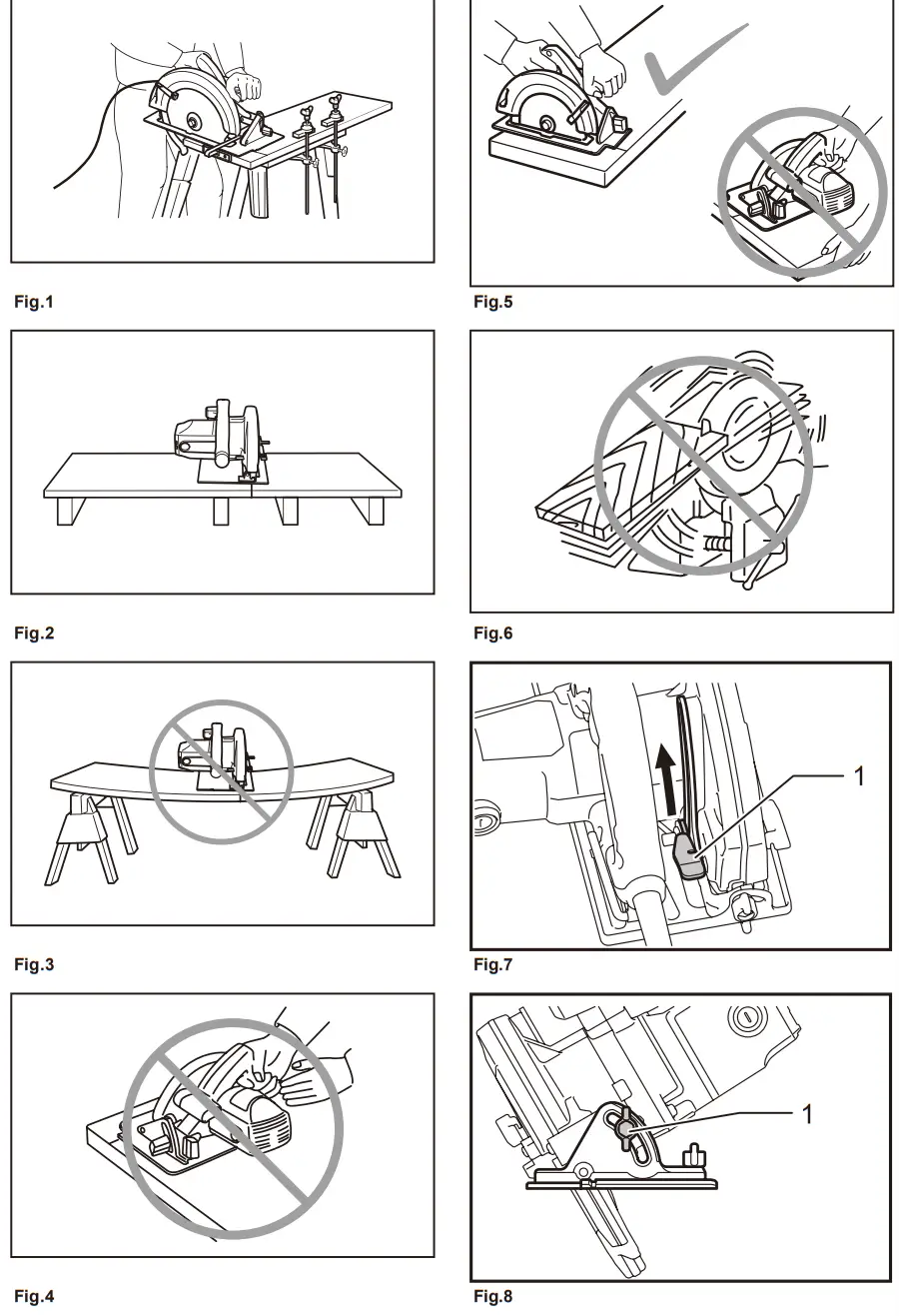 Fig.1

Fig.2

Fig.3

Fig.4

Fig.5

Fig.6

1

Fig.7

1

Fig.8