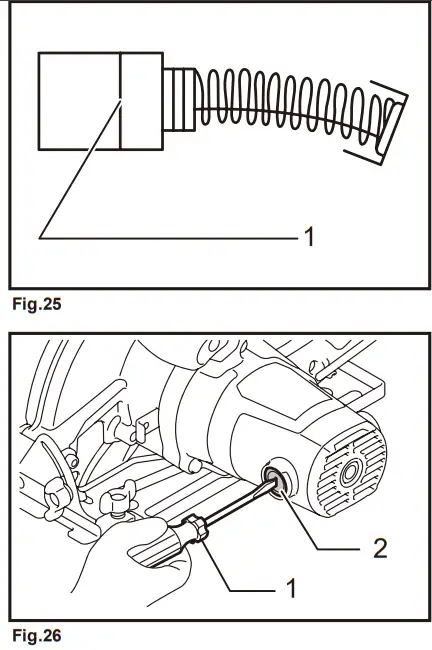 1

Fig.25

2

1

Fig.26