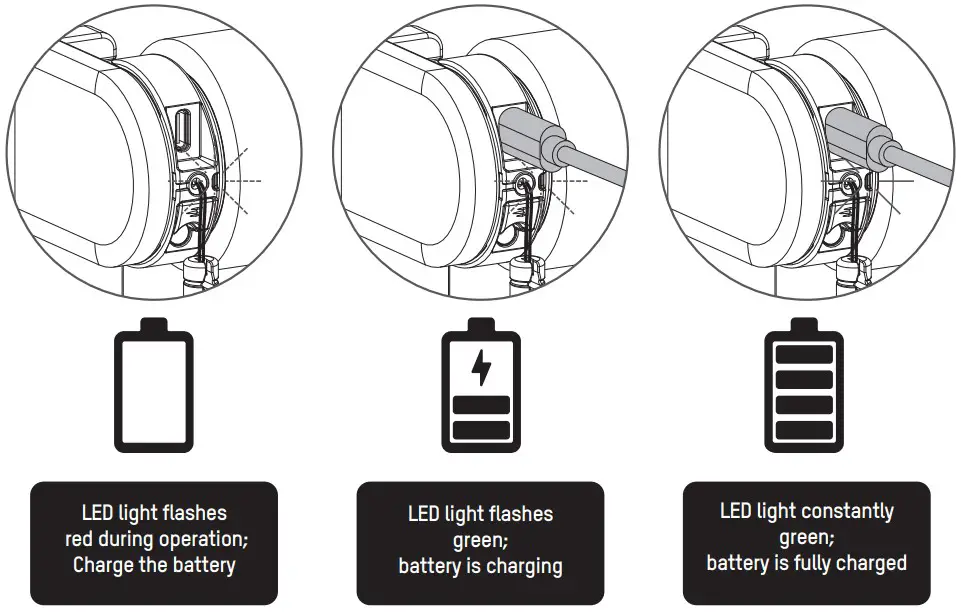 LED light flashes red during operation; Charge the battery

LED light flashes green; battery is charging

LED light constantly green; battery is fully charged