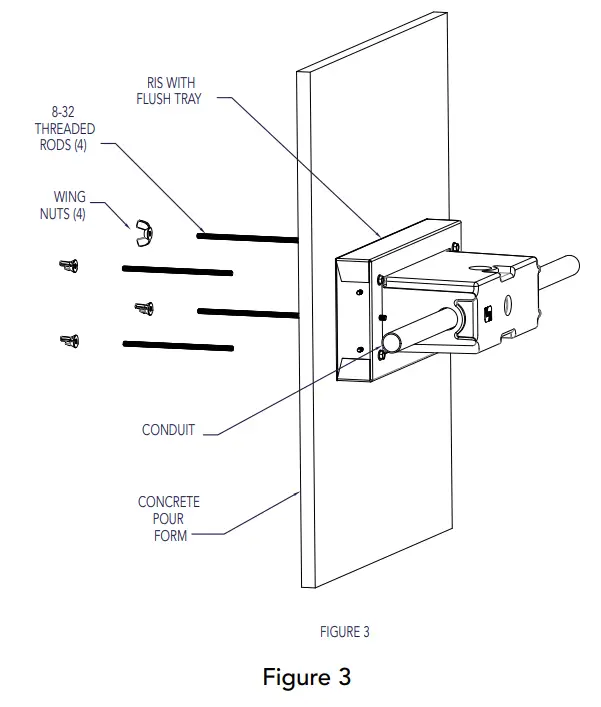 RIS WITH FLUSH TRAY

8-32 THREADED RODS (4)

WING NUTS (4)

CONDUIT

CONCRETE POUR FORM

FIGURE 3

Figure 3