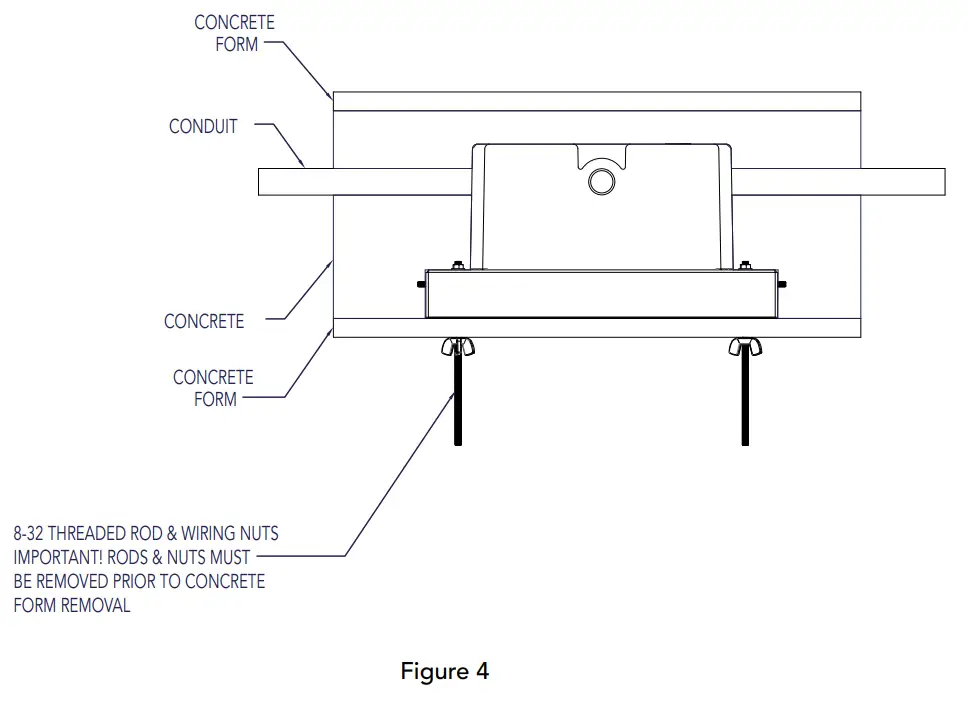 CONCRETE FORM

CONDUIT

CONCRETE

CONCRETE FORM

8-32 THREADED ROD & WIRING NUTS
IMPORTANT! RODS & NUTS MUST
BE REMOVED PRIOR TO CONCRETE
FORM REMOVAL

Figure 4