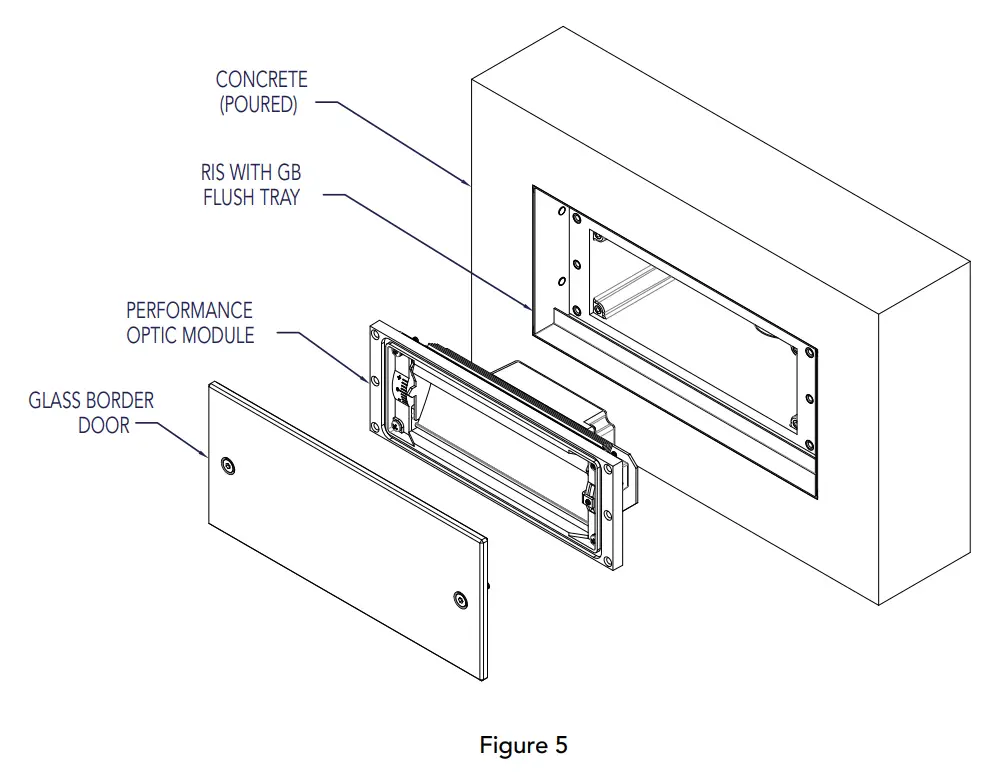 CONCRETE
(POURED)

RIS WITH GB
FLUSH TRAY

PERFORMANCE
OPTIC MODULE

GLASS BORDER
DOOR

Figure 5