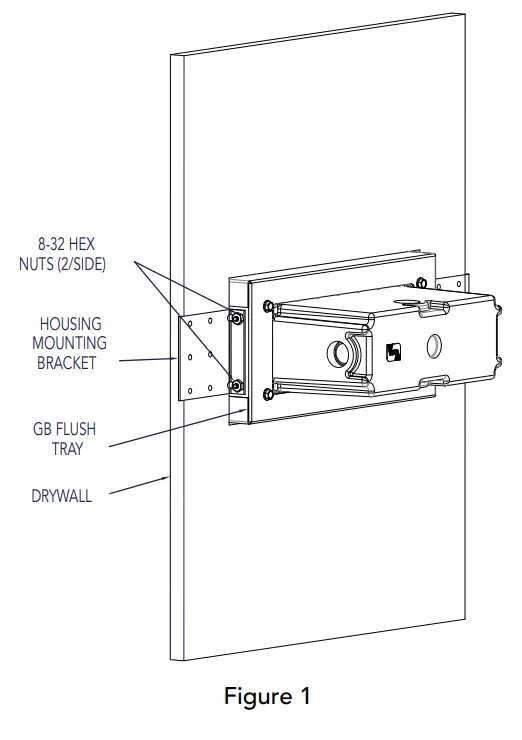 8-32 HEX
NUTS (2/SIDE)

HOUSING
MOUNTING
BRACKET

GB FLUSH
TRAY

DRYWALL

Figure 1