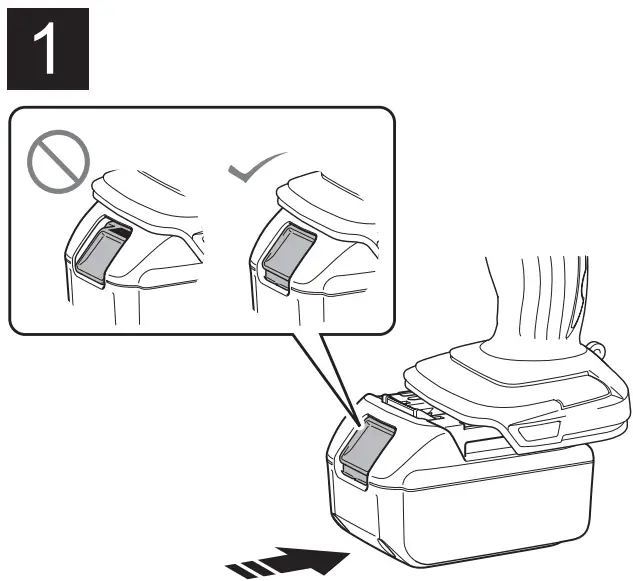 1