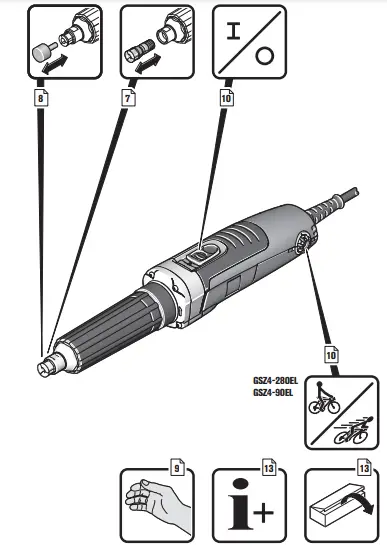 8

7

10

I

O

10

GSZ4-280EL
GSZ4-90EL

9

13

i+

13