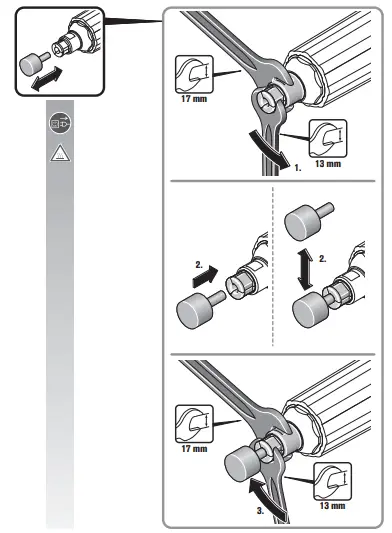 17 mm
13 mm
1.
2.
2.
17 mm
13 mm
3.