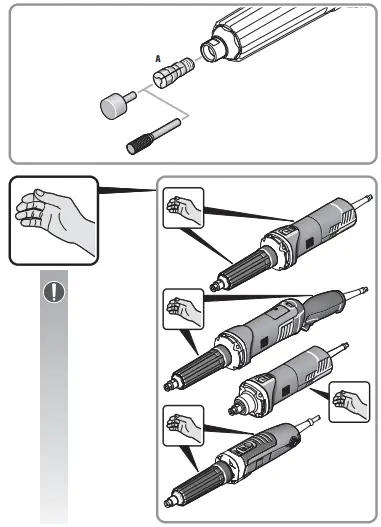 A