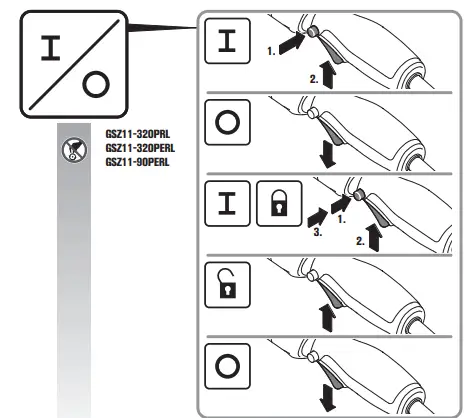 I
O

GSZ11-320PRL
GSZ11-320PERL
GSZ11-90PERL

I
1.
2.

O

I
3.
1.
2.

O