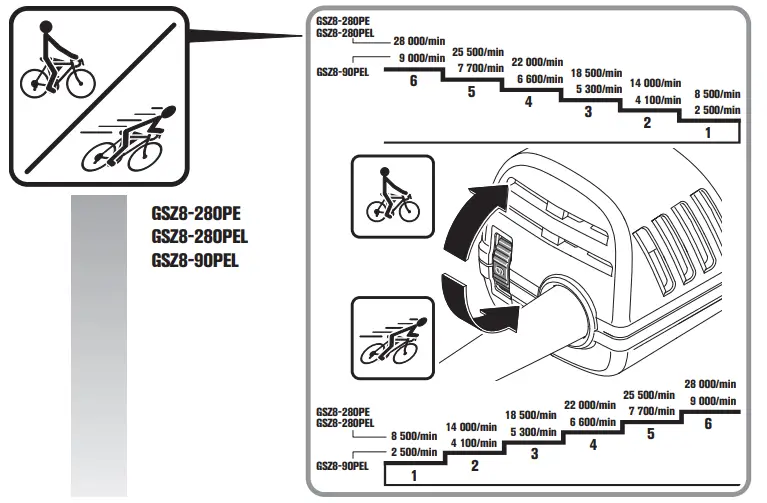 GSZ8-280PE
GSZ8-280PEL
GSZ8-90PEL

GSZ8-280PE
GSZ8-280PEL
28 000/min
9 000/min
GSZ8-90PEL
6
25 500/min
7 700/min
5
22 000/min
6 600/min
4
18 500/min
5 300/min
3
14 000/min
4 100/min
2
8 500/min
2 500/min
1

GSZ8-280PE
GSZ8-280PEL
8 500/min
2 500/min
GSZ8-90PEL
1
14 000/min
4 100/min
2
18 500/min
5 300/min
3
22 000/min
6 600/min
4
25 500/min
7 700/min
5
28 000/min
9 000/min
6