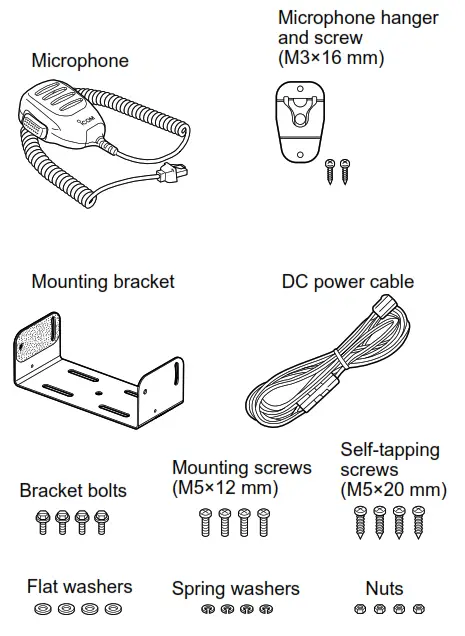 Microphone

ICOM

Microphone hanger and screw (M3×16 mm)

Mounting bracket

DC power cable

Bracket bolts

Mounting screws (M5×12 mm)

Self-tapping screws (M5×20 mm)

Flat washers

Spring washers

Nuts