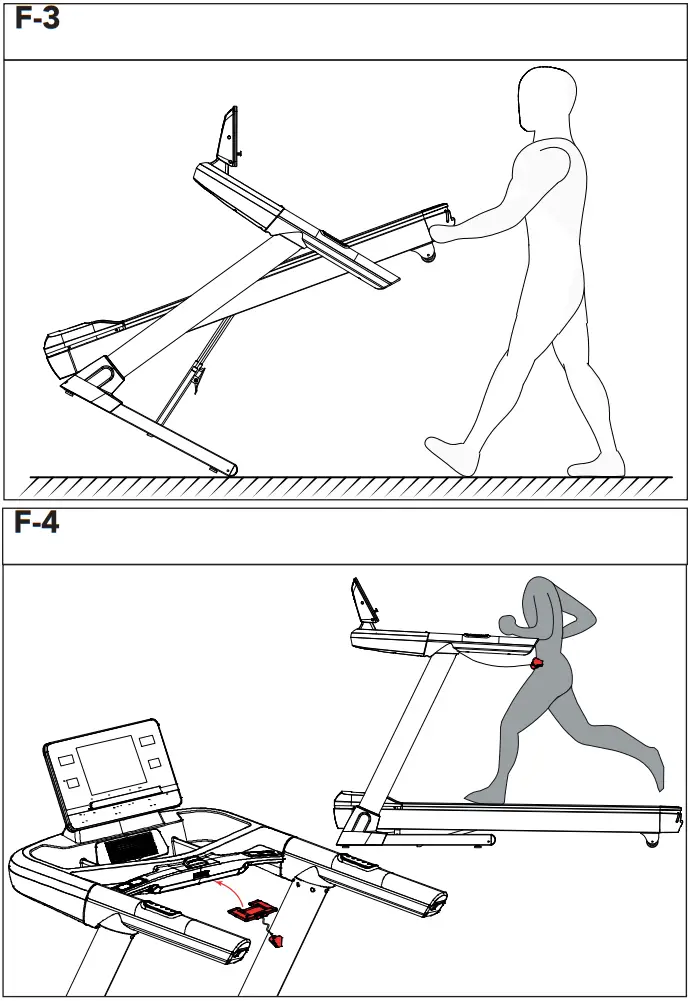 F-3

F-4