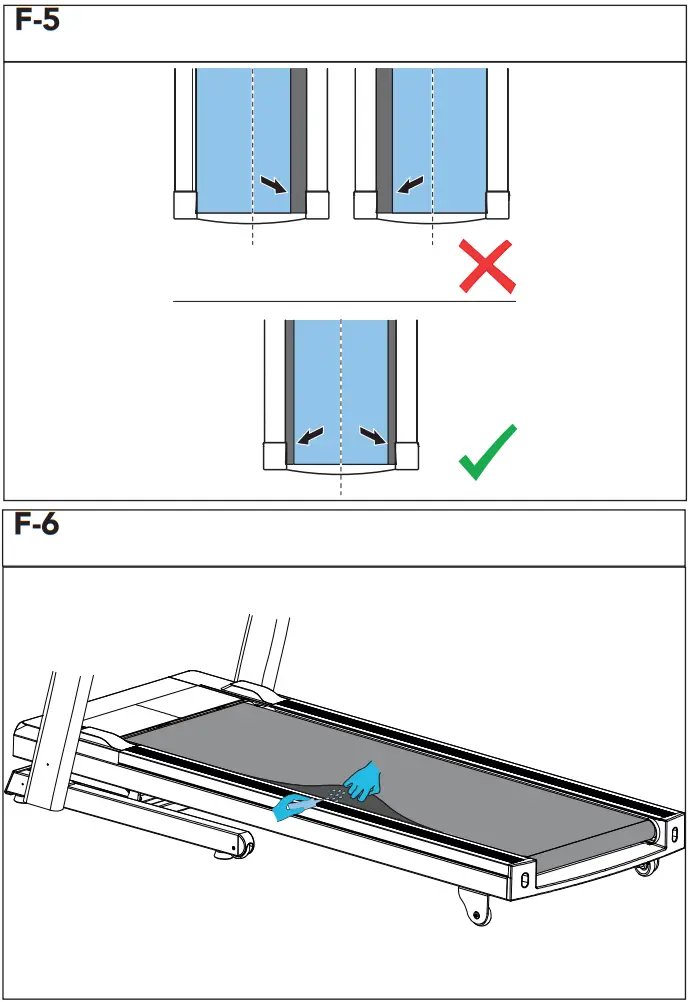 F-5

F-6