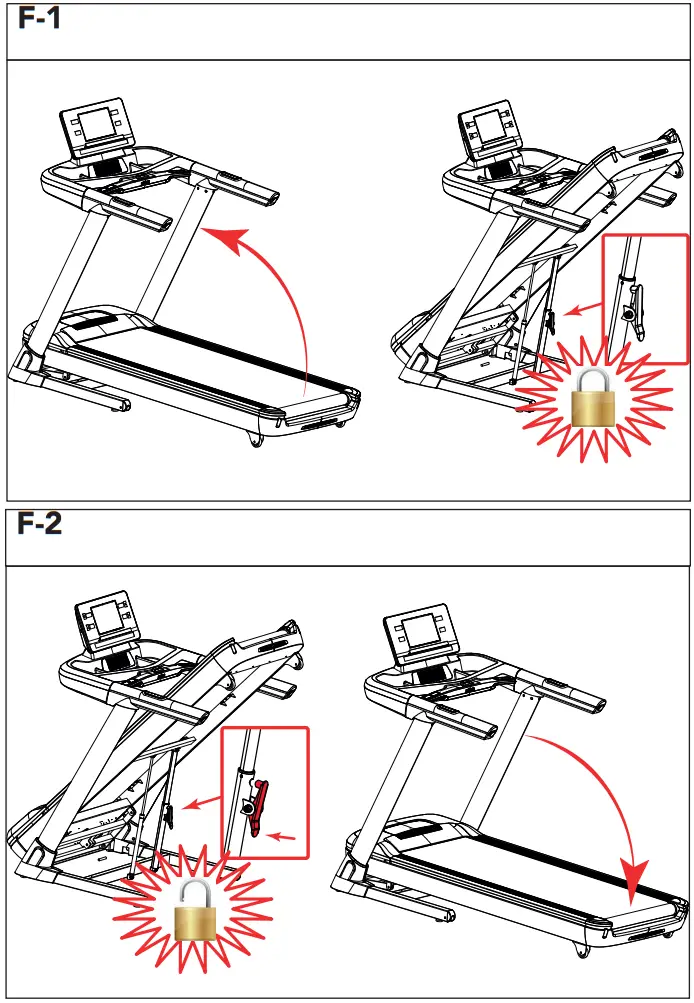 F-1

F-2