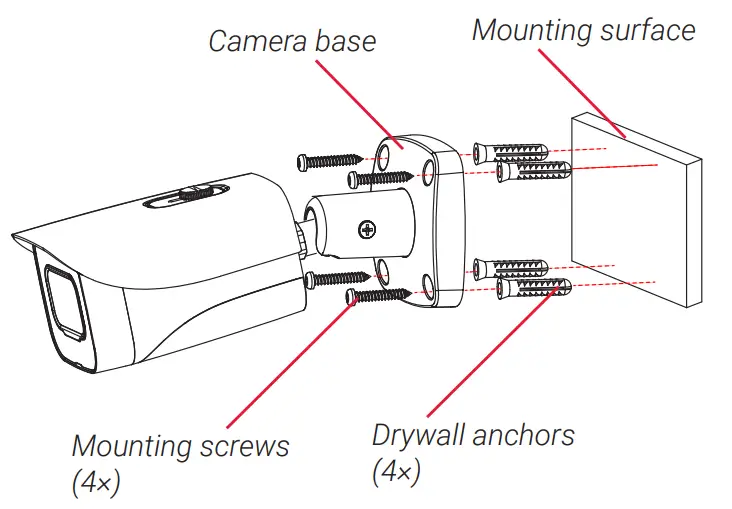 Camera base

Mounting surface

Mounting screws (4×)

Drywall anchors (4×)