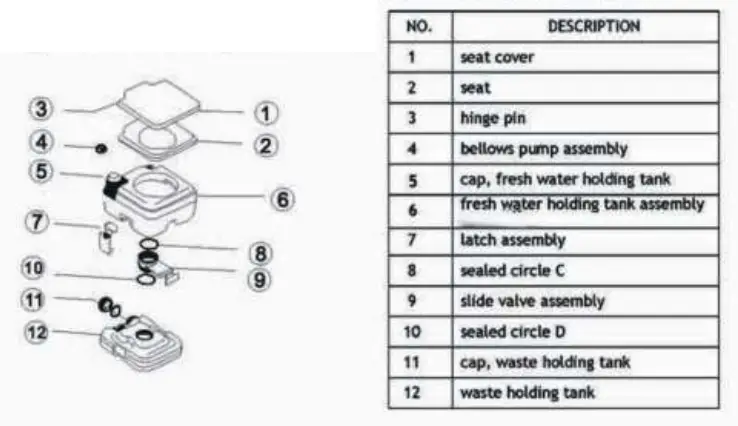 3
1
4
2
5
6
7
8
10
9
11
12

| NO. | DESCRIPTION |
|---|---|
| 1 | seat cover |
| 2 | seat |
| 3 | hinge pin |
| 4 | bellows pump assembly |
| 5 | cap, fresh water holding tank |
| 6 | fresh water holding tank assembly |
| 7 | latch assembly |
| 8 | sealed circle C |
| 9 | slide valve assembly |
| 10 | sealed circle D |
| 11 | cap, waste holding tank |
| 12 | waste holding tank |