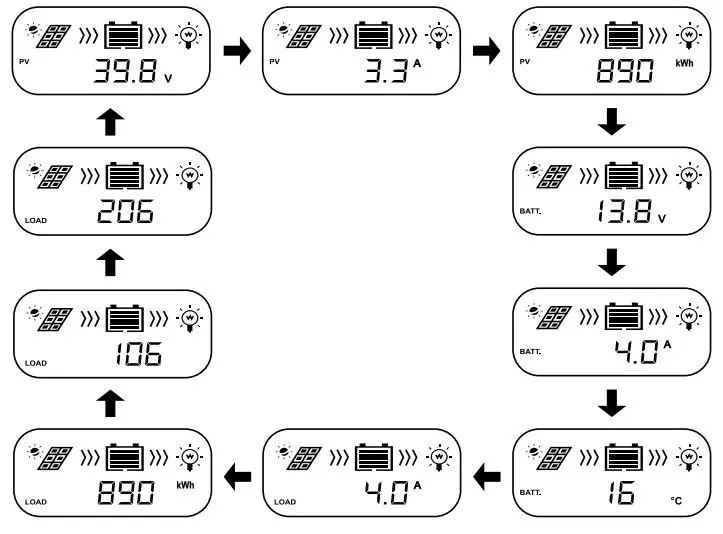 PV 39.8 V

PV 3.3 A

PV 890 kWh

BATT. 13.8 V

BATT. 4.0 A

BATT. 16 °C

LOAD 4.0 A

LOAD 890 kWh

LOAD 106

LOAD 206