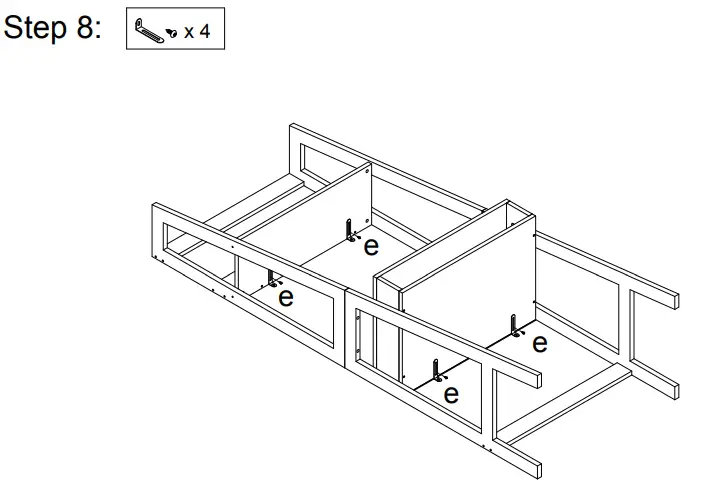 Step 8: x 4

e

e

e

e