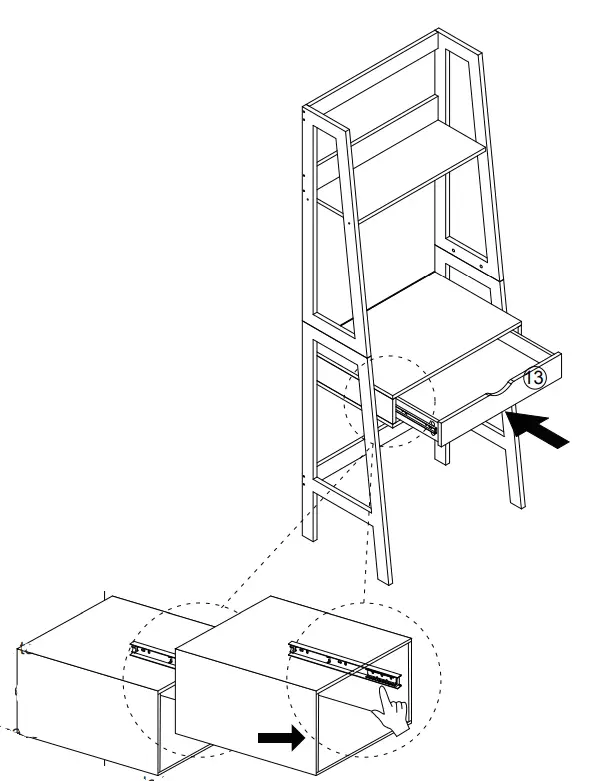 13