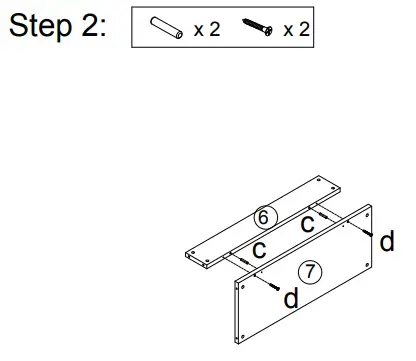 Step 2:

x 2 x 2

6
c
c
d
7
d