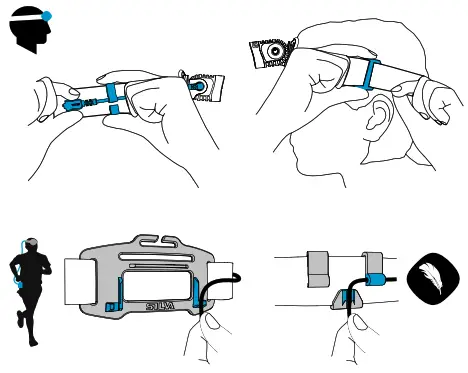 SILVA