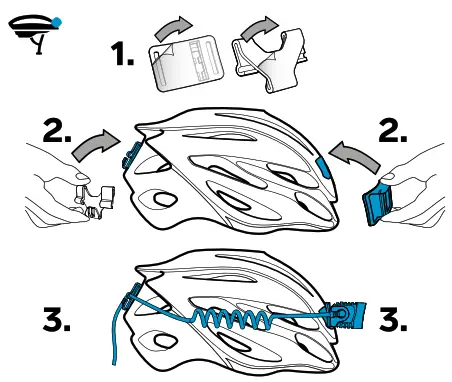 1.

2.

2.

3.

3.