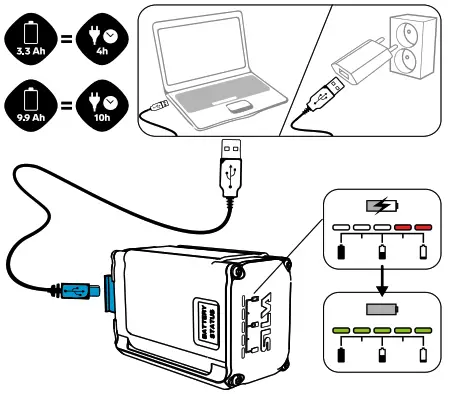 3.3 Ah = 4h

9.9 Ah = 10h

BATTERY STATUS

SILVA