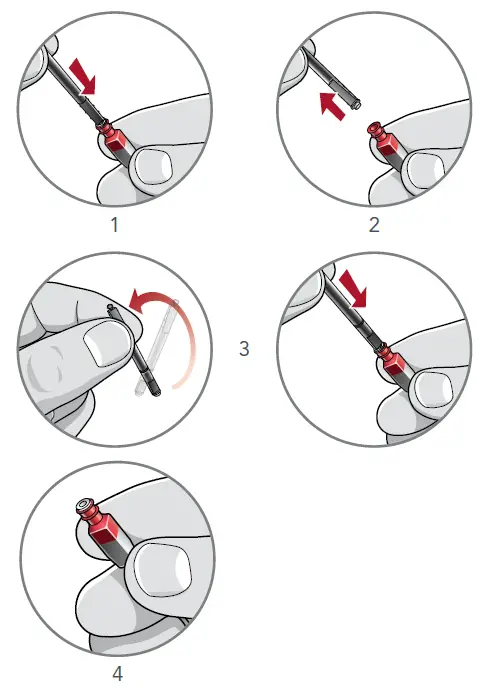 1

2

3

4