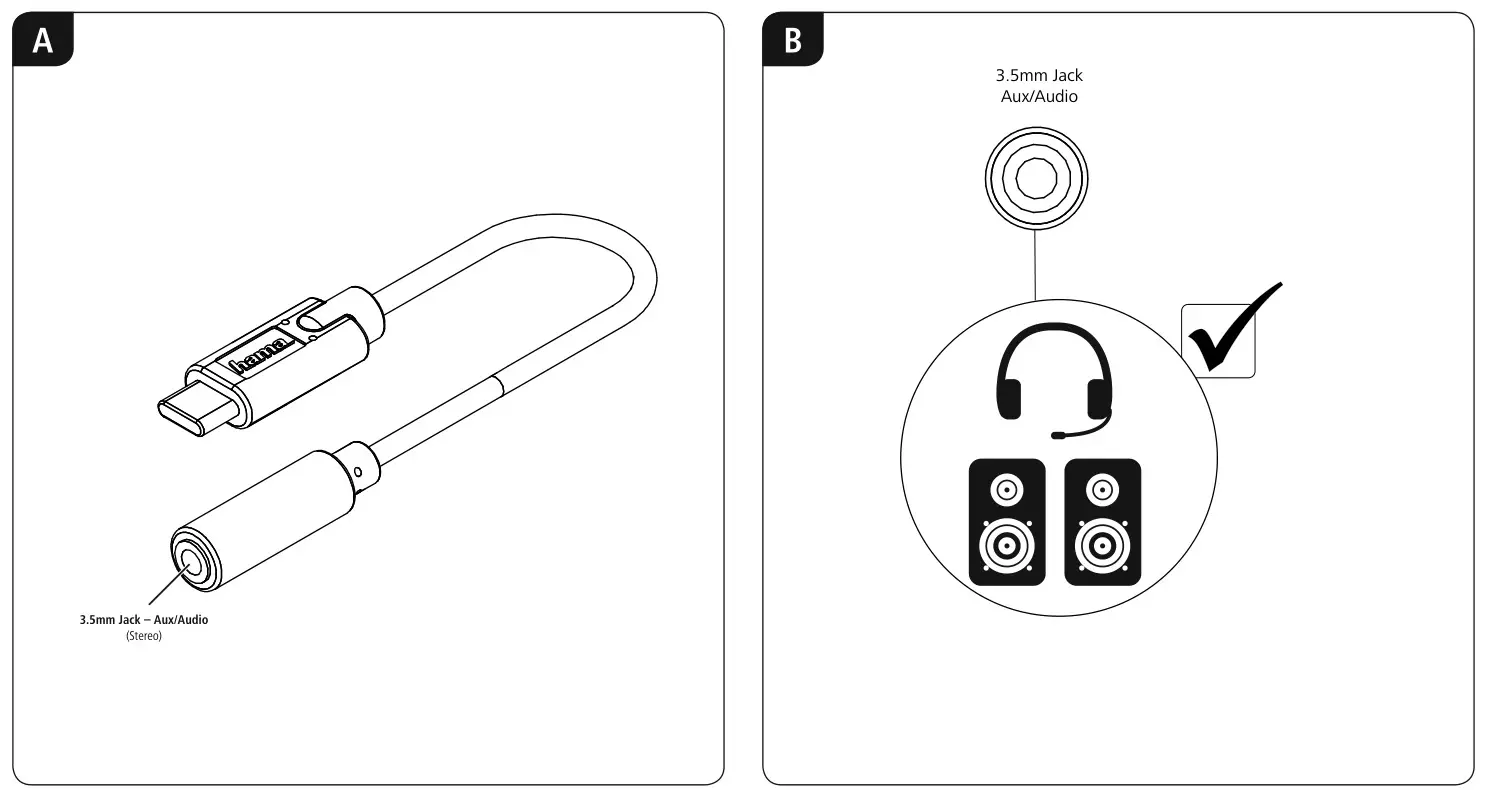 A

hama

3.5mm Jack – Aux/Audio
(Stereo)

B

3.5mm Jack
Aux/Audio